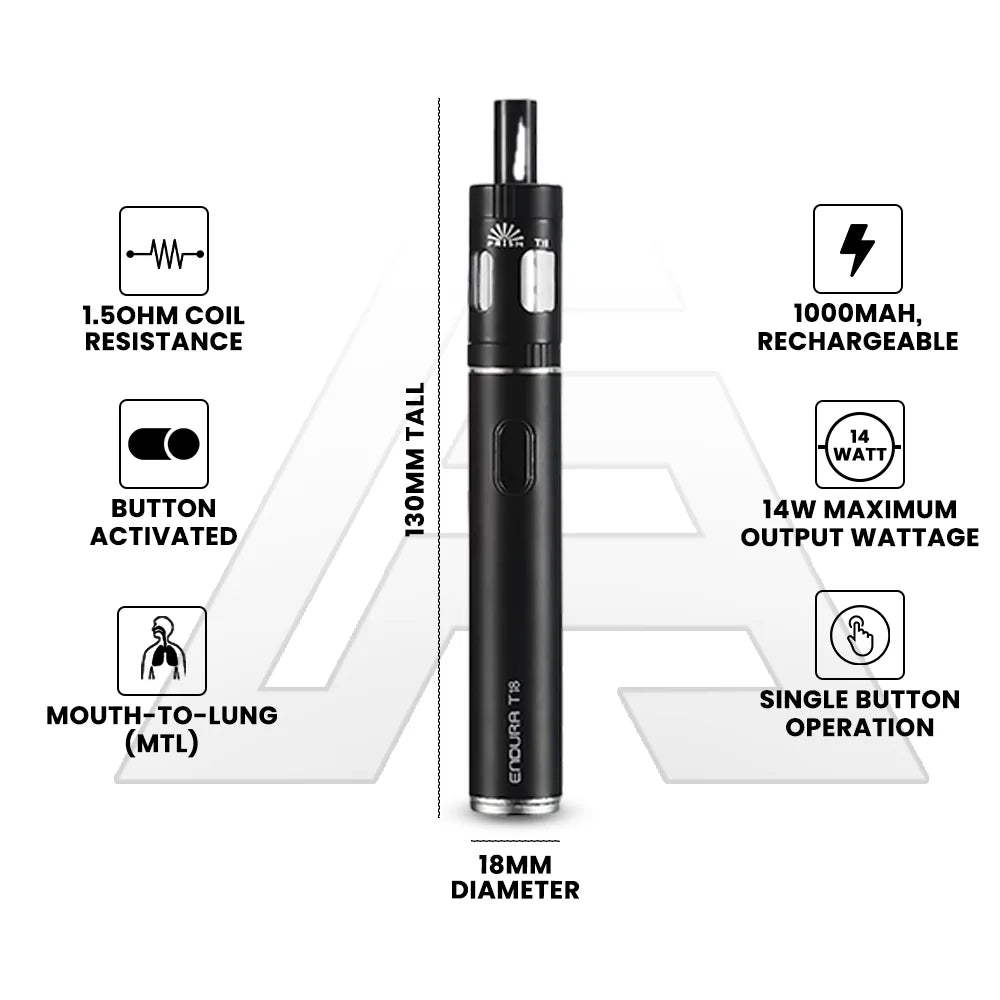 1.5OHM COIL RESISTANCE

BUTTON ACTIVATED

MOUTH-TO-LUNG (MTL)

130MM TALL

PRISM T18

ENDURA T18

18MM DIAMETER

1000MAH, RECHARGEABLE

14 WATT

14W MAXIMUM OUTPUT WATTAGE

SINGLE BUTTON OPERATION